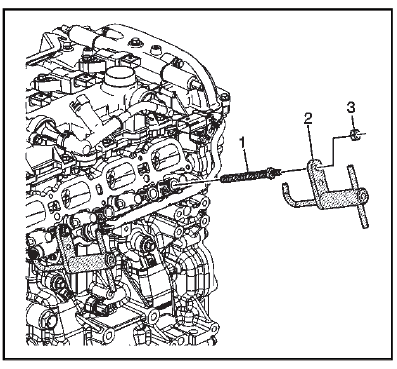 1
2
3