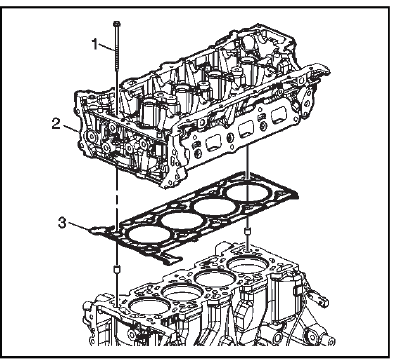 1
2
3