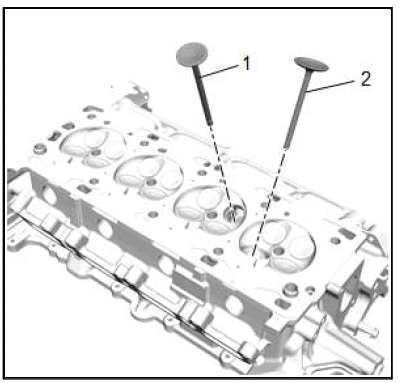 1
2