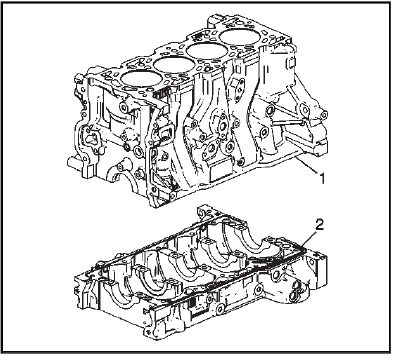 1

2