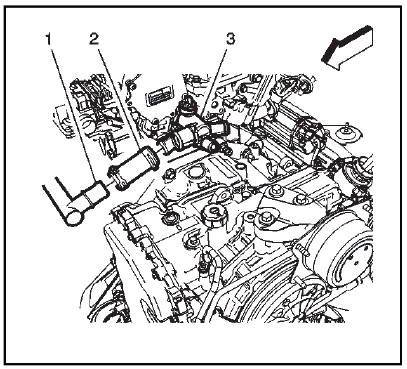 1
2
3