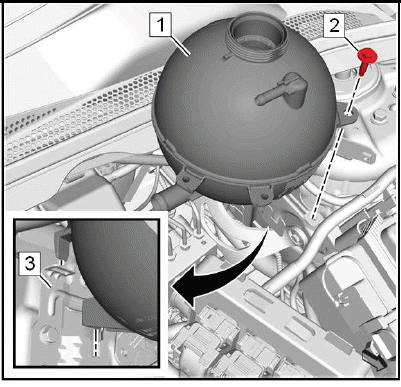 1
2
3