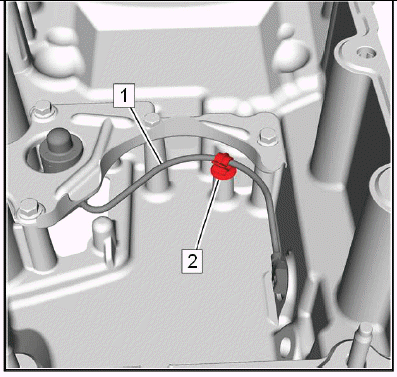 1

2