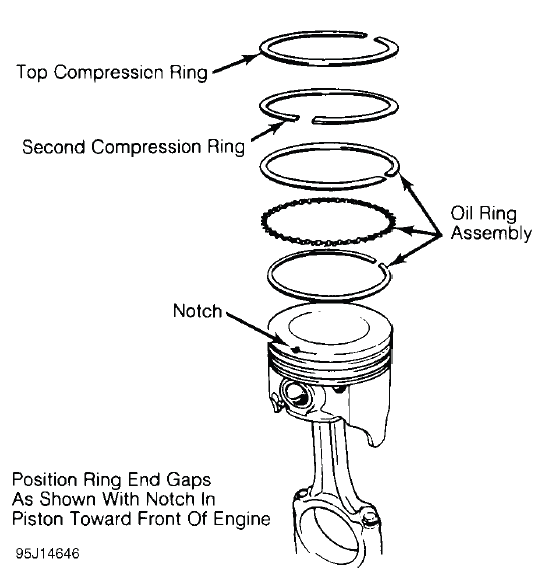 Top Compression Ring

Second Compression Ring

Oil Ring Assembly

Notch

Position Ring End Gaps As Shown With Notch In Piston Toward Front Of Engine

95J14646