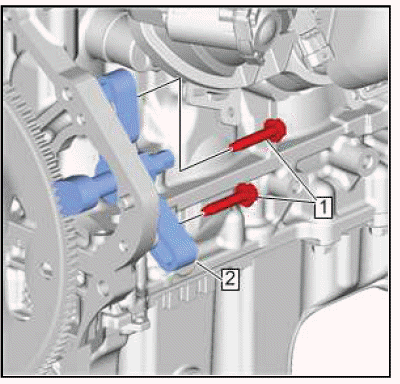 1
2