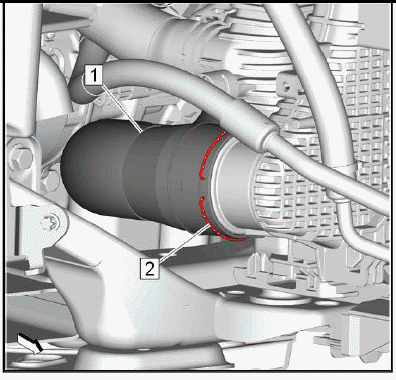 1
2