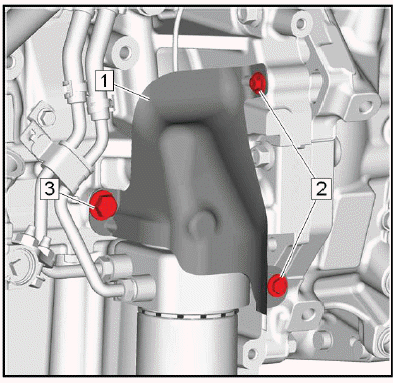 1
3
2