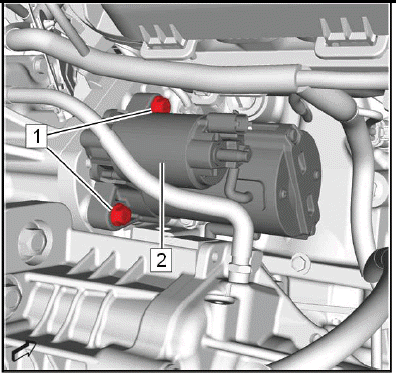 1
2