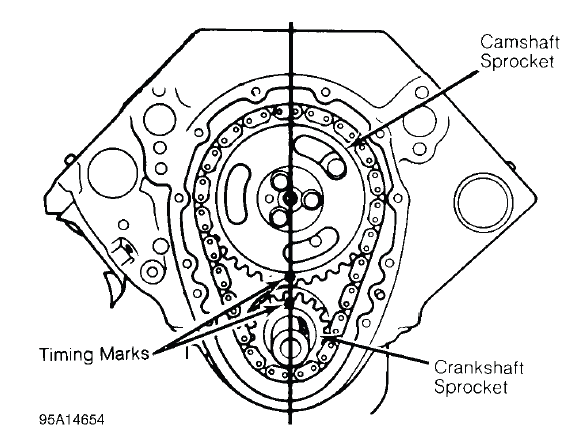 Camshaft Sprocket

Timing Marks

Crankshaft Sprocket

95A14654