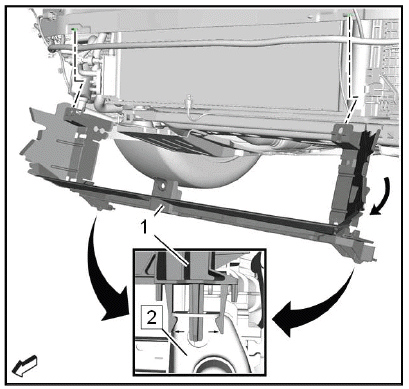 1
2