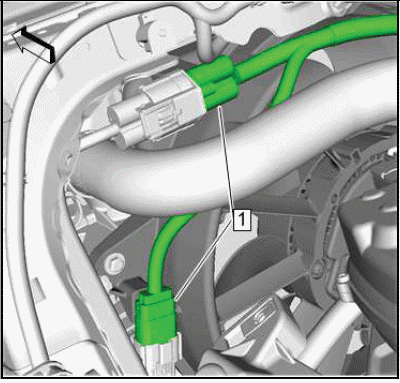 1