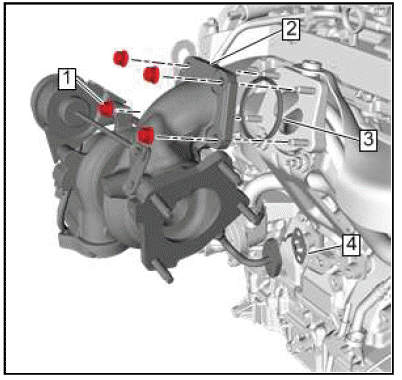 2
1
3
4