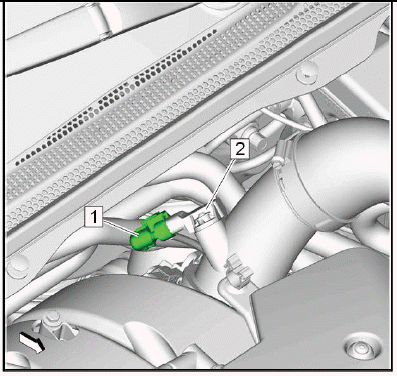 2
1