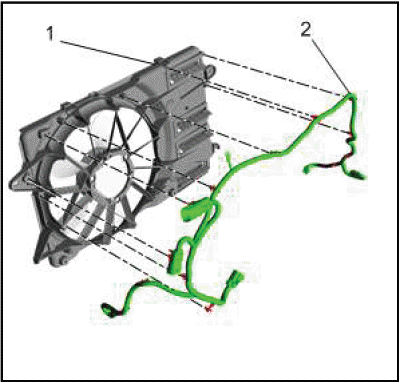 1
2