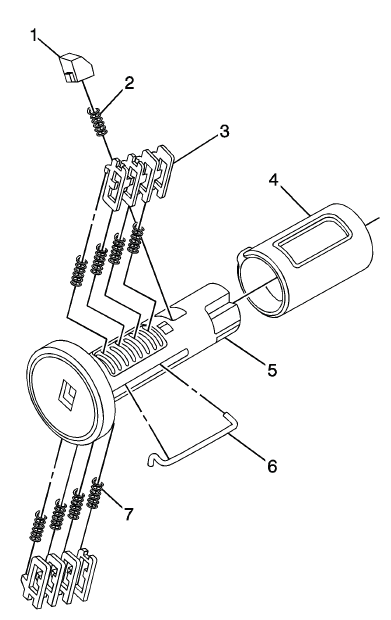 1
2
3
4
5
6
7