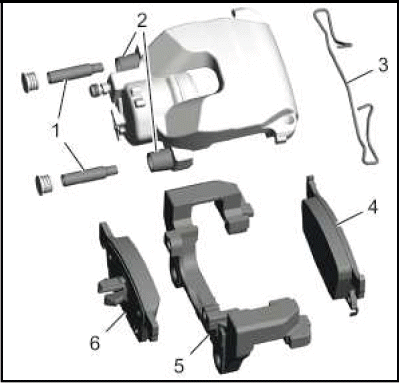 2
3
1
4
6
5