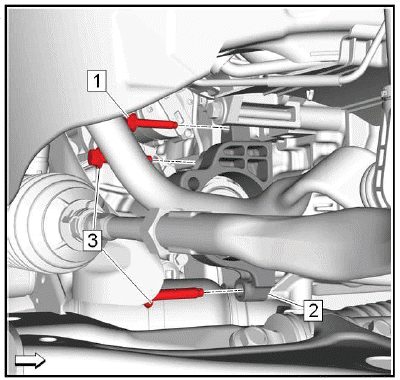 1
3
2