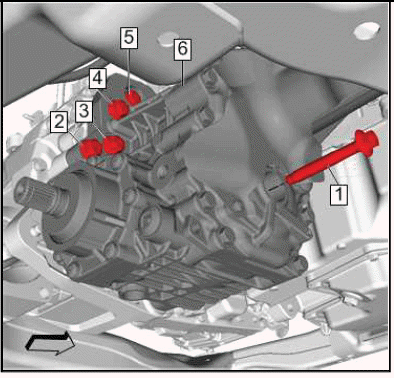 5
6
4
3
2
1