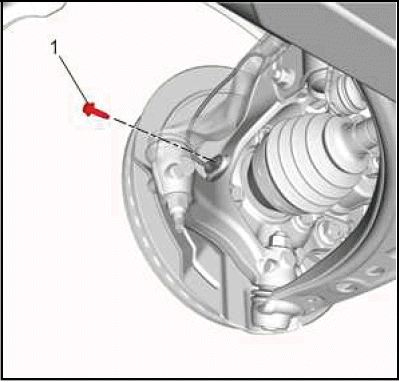 1