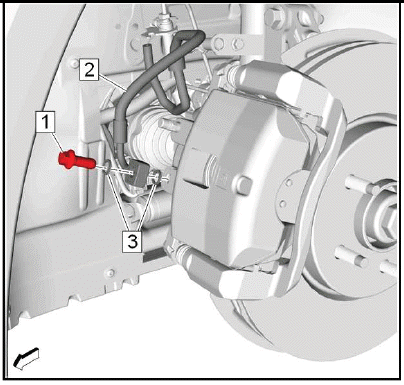 2
1
3