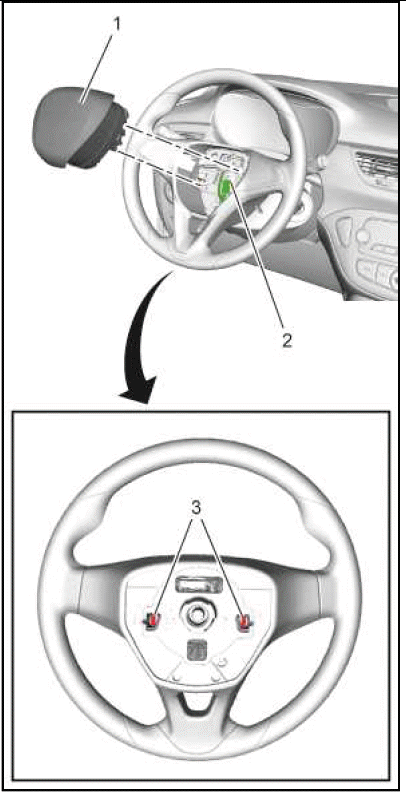 1

2

3