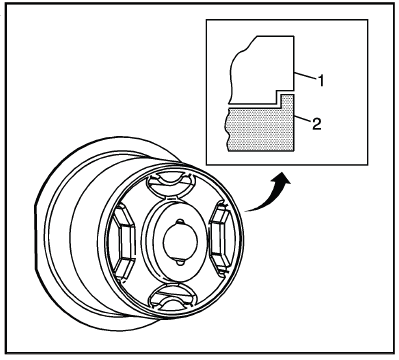 1
2