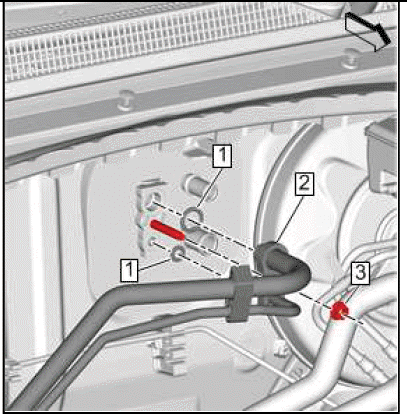 1
2
1
3