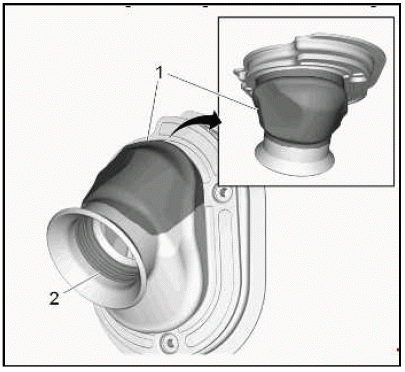 1
2