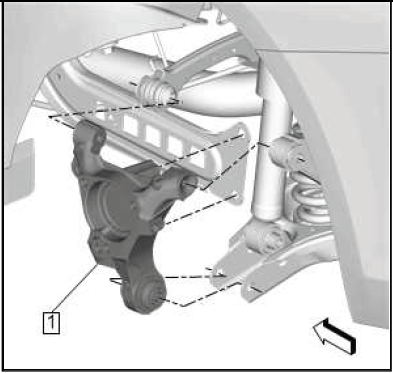 1