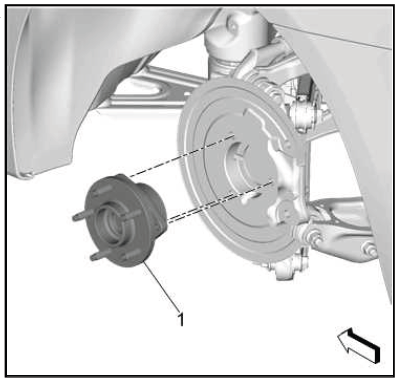 1