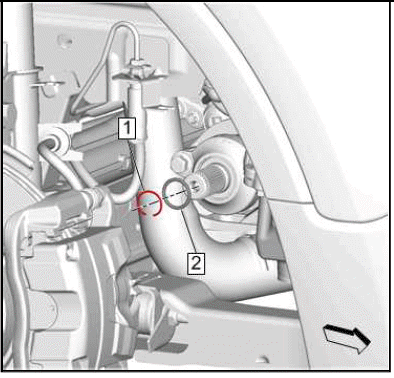 1
2