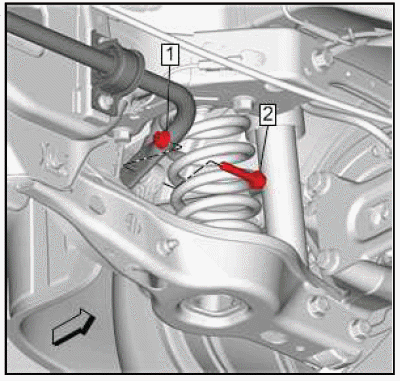 1
2