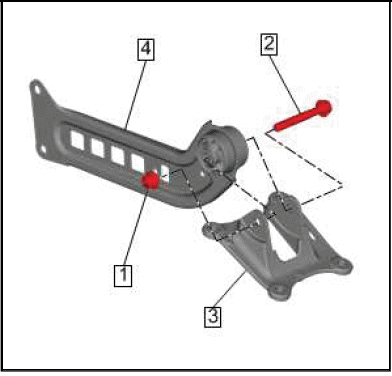 4
2
1
3