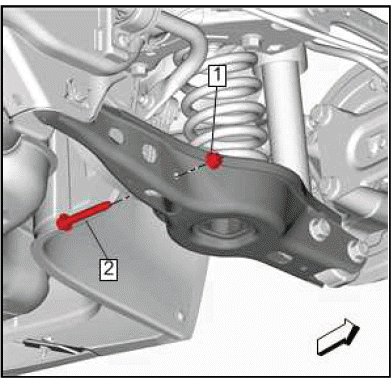 1

2