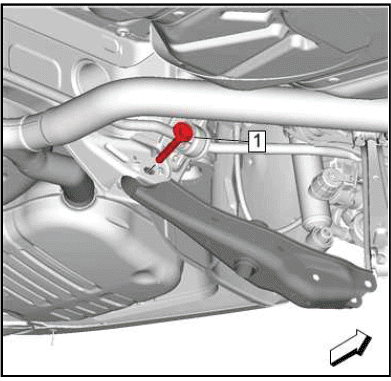 1